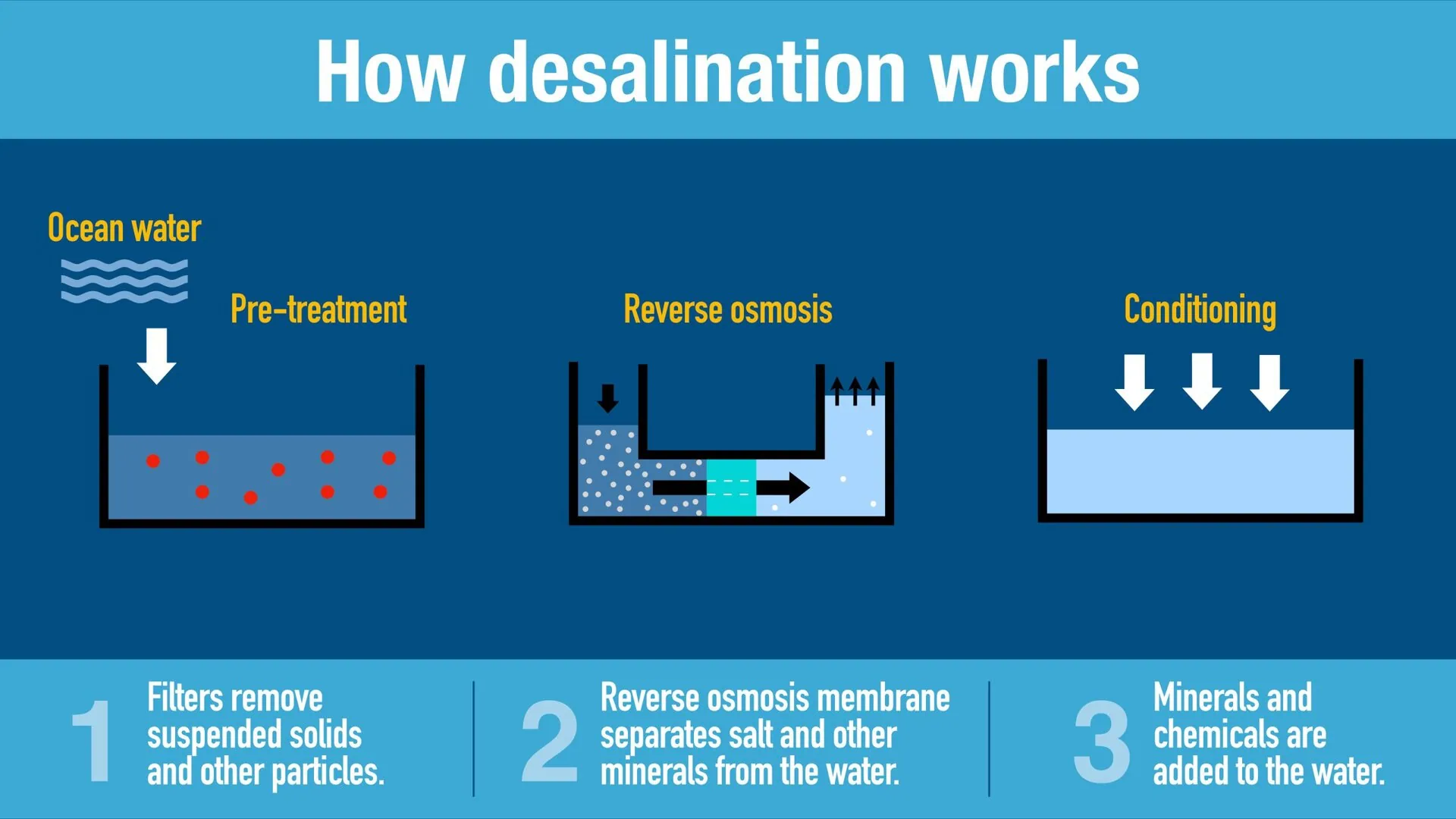 How desalination works

Ocean water

Pre-treatment

Reverse osmosis

Conditioning

1 Filters remove suspended solids and other particles.

2 Reverse osmosis membrane separates salt and other minerals from the water.

3 Minerals and chemicals are added to the water.